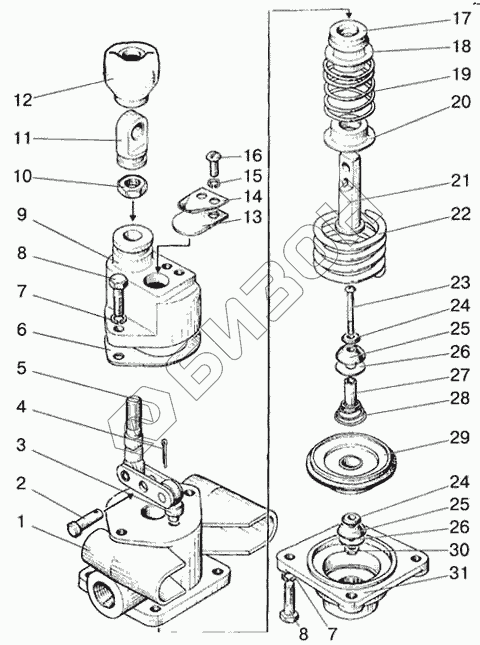 12
11
10
9
8
7
6
5
4
3
2
1
16
15
14
13
17
18
19
20
21
22
23
24
25
26
27
28
29
24
25
26
30
31
8
7
БИЗОН